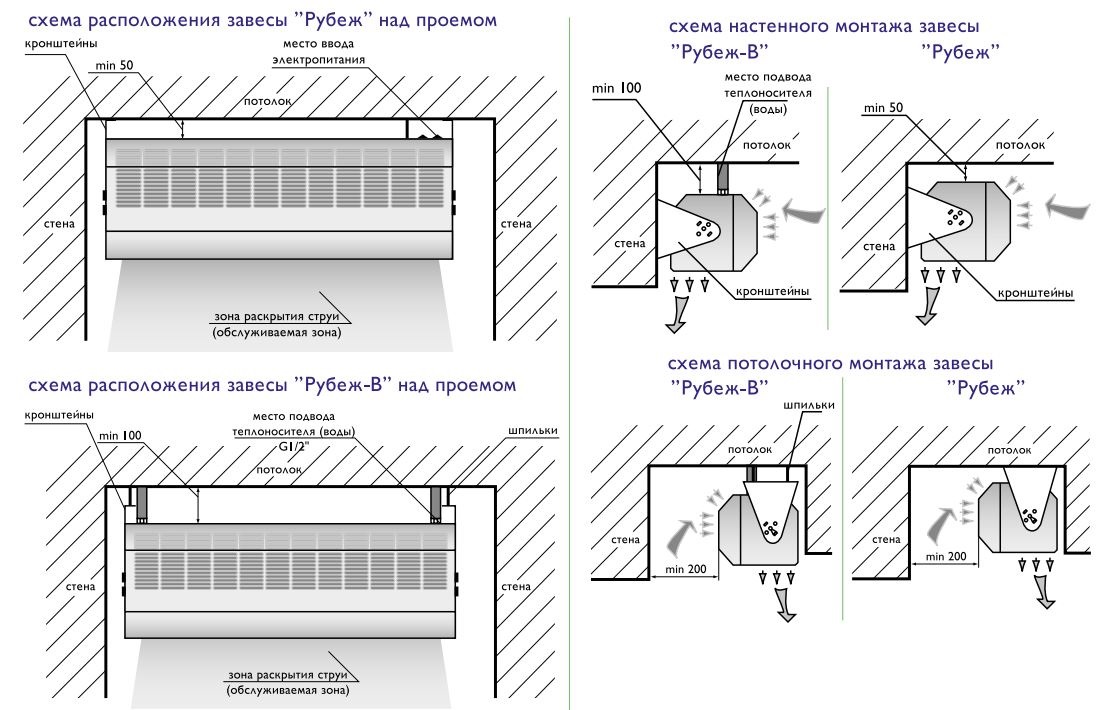 схема расположения завесы "Рубеж" над проемом

кронштейны
min 50
место ввода электропитания
потолок
стена
стена
зона раскрытия струи (обслуживаемая зона)

схема расположения завесы "Рубеж-В" над проемом

кронштейны
min 100
место подвода теплоносителя (воды) G1/2"
шпильки
потолок
стена
стена
зона раскрытия струи (обслуживаемая зона)

схема настенного монтажа завесы
"Рубеж-В"
"Рубеж"

min 100
место подвода теплоносителя (воды)
потолок
стена
кронштейны
min 50
потолок
стена
кронштейны

схема потолочного монтажа завесы
"Рубеж-В"
"Рубеж"

шпильки
потолок
стена
min 200
потолок
стена
min 200