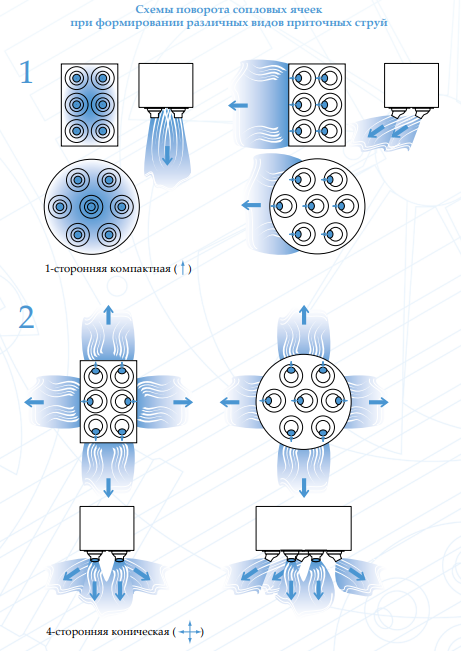 Схемы поворота сопловых ячеек
при формировании различных видов приточных струй

1

1-сторонняя компактная ( )

2

4-сторонняя коническая ( )