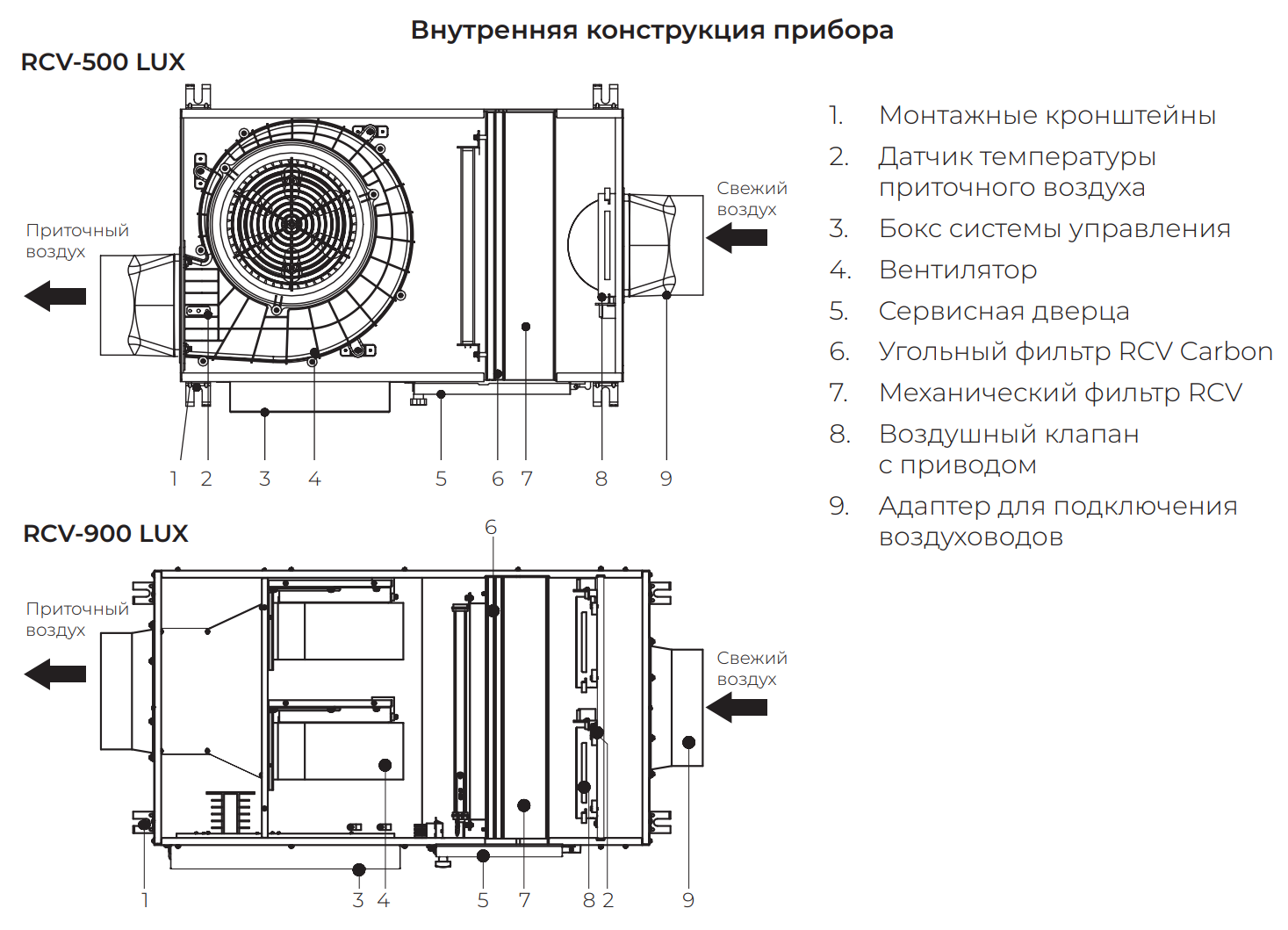 Внутренняя конструкция прибора

RCV-500 LUX

Приточный воздух

Свежий воздух

1 2 3 4 5 6 7 8 9

RCV-900 LUX

6

Приточный воздух

Свежий воздух

1 3 4 5 7 8 2 9

1. Монтажные кронштейны
2. Датчик температуры приточного воздуха
3. Бокс системы управления
4. Вентилятор
5. Сервисная дверца
6. Угольный фильтр RCV Carbon
7. Механический фильтр RCV
8. Воздушный клапан с приводом
9. Адаптер для подключения воздуховодов