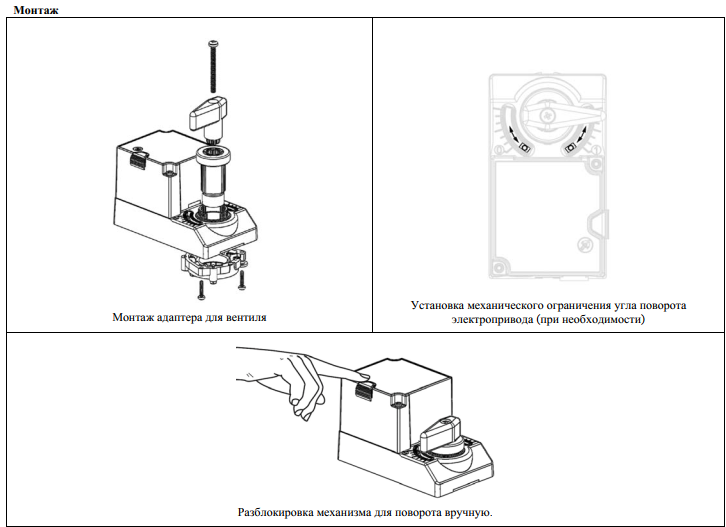 Монтаж

Монтаж адаптера для вентиля

Установка механического ограничения угла поворота электропривода (при необходимости)

Разблокировка механизма для поворота вручную.