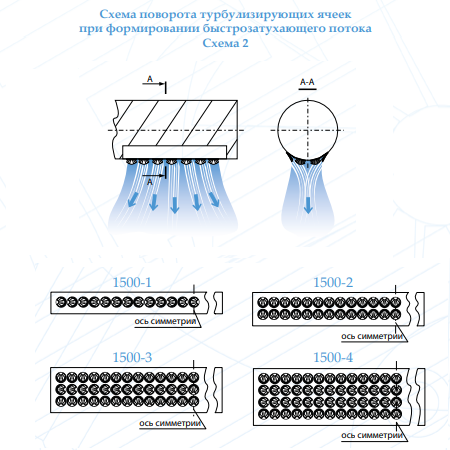 Схема поворота турбулизирующих ячеек
при формировании быстрозатухающего потока
Схема 2

А

А-А

А

1500-1

ось симметрии

1500-2

ось симметрии

1500-3

ось симметрии

1500-4

ось симметрии