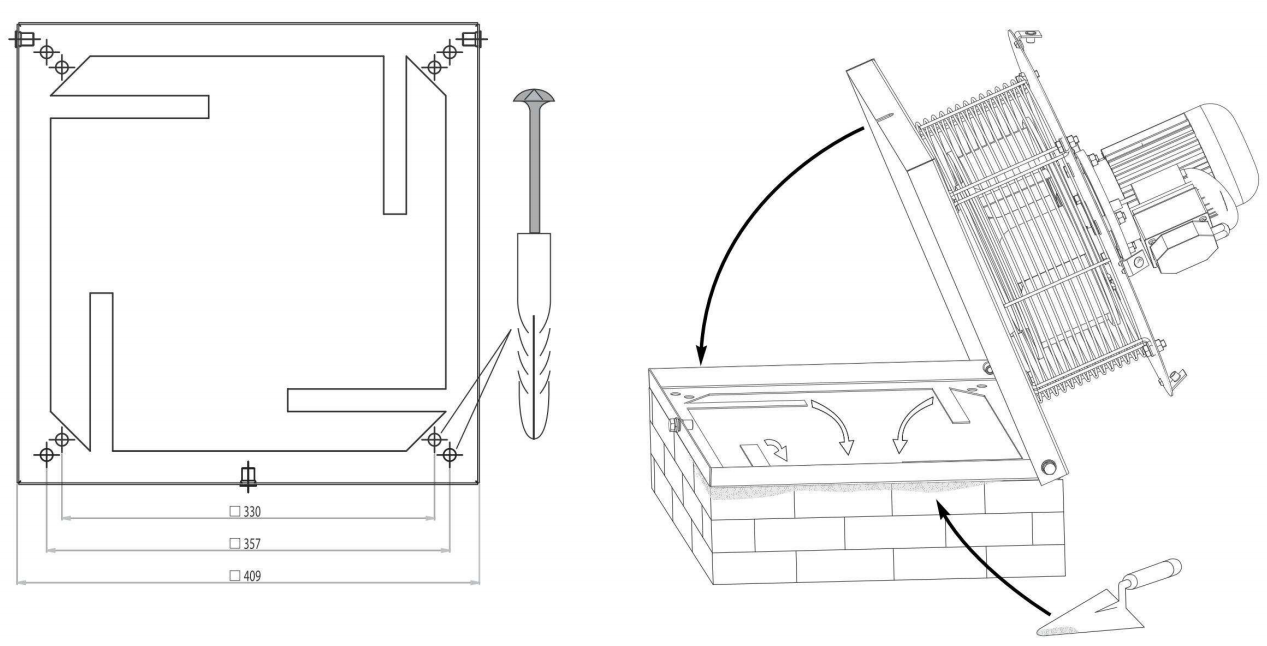 □ 330
□ 357
□ 409